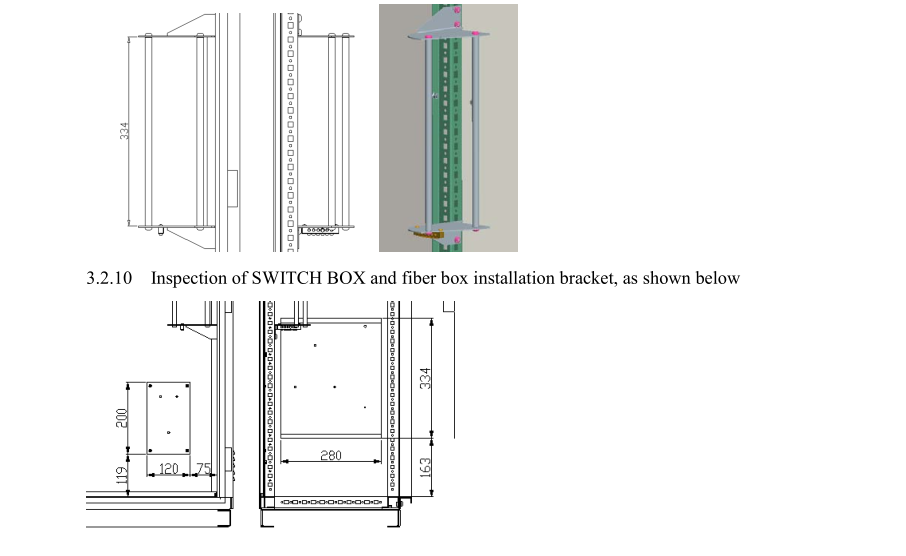 334

3.2.10 Inspection of SWITCH BOX and fiber box installation bracket, as shown below

200
119
120
75
280
334
163